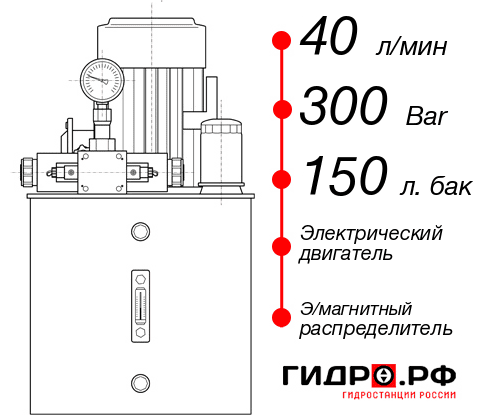 40 л/мин
300 Bar
150 л. бак
Электрический двигатель
Э/магнитный распределитель
ГИДРО.РФ
ГИДРОСТАНЦИИ РОССИИ