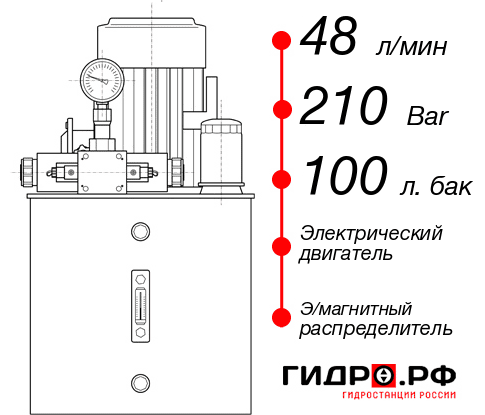 48 л/мин

210 Bar

100 л. бак

Электрический двигатель

Э/магнитный распределитель

ГИДРО.РФ
ГИДРОСТАНЦИИ РОССИИ