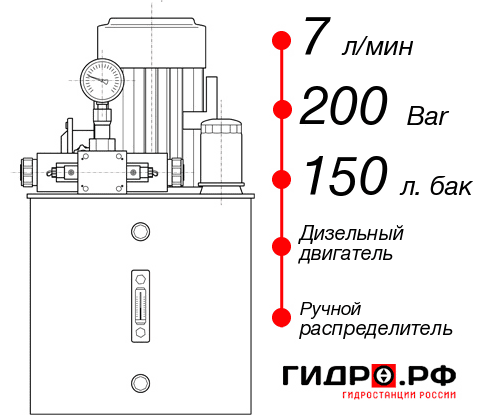 7 л/мин
200 Bar
150 л. бак
Дизельный двигатель
Ручной распределитель
ГИДРО.РФ
ГИДРОСТАНЦИИ РОССИИ