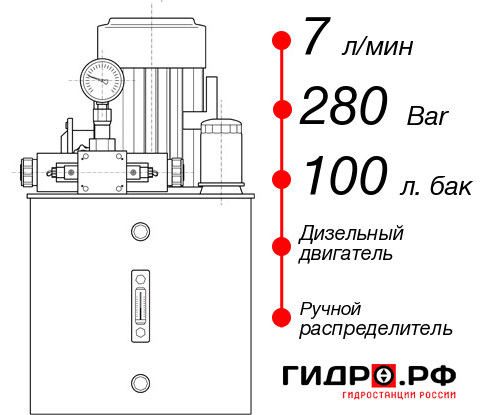 7 л/мин
280 Bar
100 л. бак
Дизельный двигатель
Ручной распределитель
ГИДРО.РФ
ГИДРОСТАНЦИИ РОССИИ