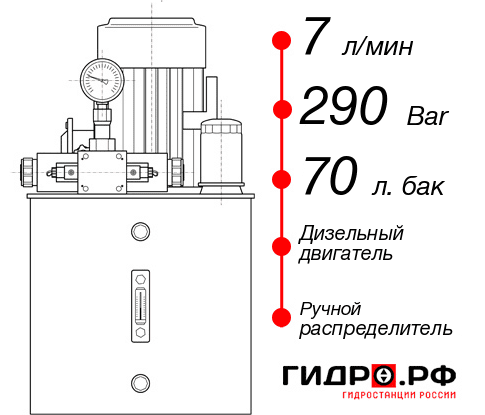 7 л/мин
290 Bar
70 л. бак
Дизельный двигатель
Ручной распределитель
ГИДРО.РФ
ГИДРОСТАНЦИИ РОССИИ