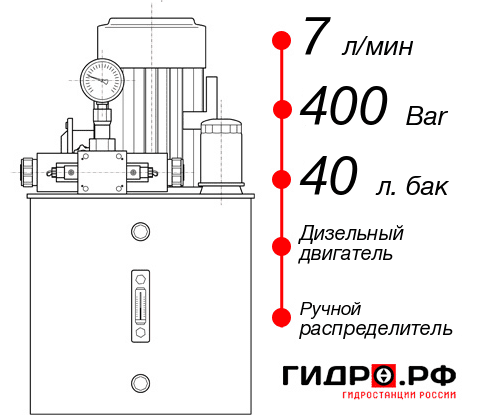 7 л/мин
400 Bar
40 л. бак
Дизельный двигатель
Ручной распределитель
ГИДРО.РФ
ГИДРОСТАНЦИИ РОССИИ