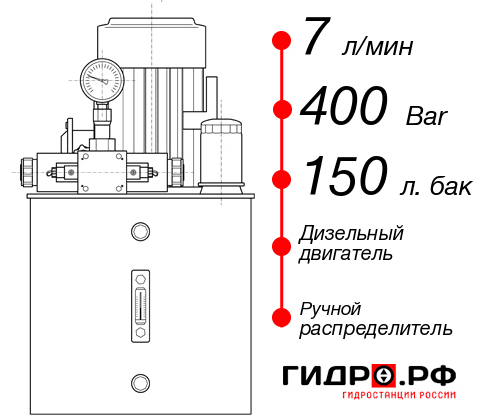 7 л/мин
400 Bar
150 л. бак
Дизельный двигатель
Ручной распределитель
ГИДРО.РФ
ГИДРОСТАНЦИИ РОССИИ