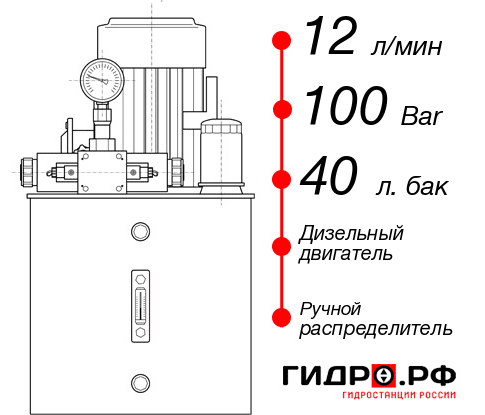 12 л/мин
100 Bar
40 л. бак
Дизельный двигатель
Ручной распределитель
ГИДРО.РФ
ГИДРОСТАНЦИИ РОССИИ