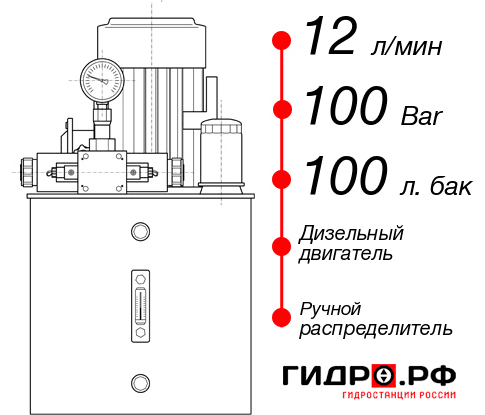 12 л/мин

100 Bar

100 л. бак

Дизельный двигатель

Ручной распределитель

ГИДРО.РФ
ГИДРОСТАНЦИИ РОССИИ