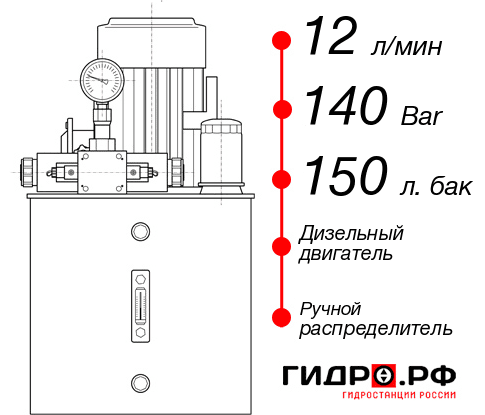 12 л/мин

140 Bar

150 л. бак

Дизельный двигатель

Ручной распределитель

ГИДРО.РФ

ГИДРОСТАНЦИИ РОССИИ