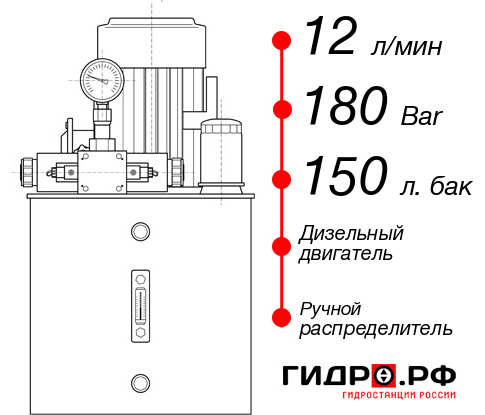 12 л/мин
180 Bar
150 л. бак
Дизельный двигатель
Ручной распределитель
ГИДРО.РФ
ГИДРОСТАНЦИИ РОССИИ