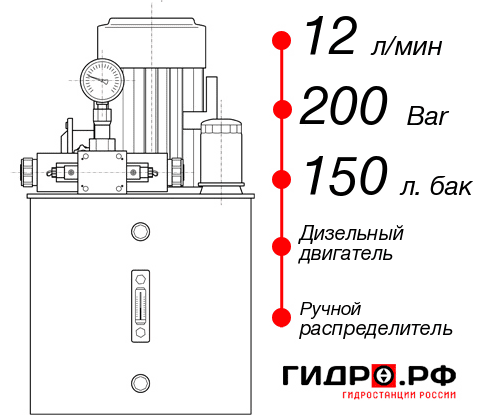 12 л/мин
200 Bar
150 л. бак
Дизельный двигатель
Ручной распределитель
ГИДРО.РФ
ГИДРОСТАНЦИИ РОССИИ