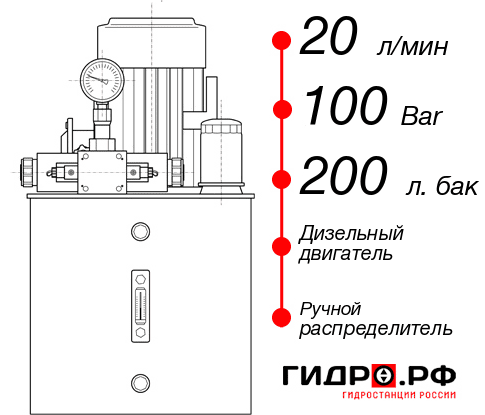 20 л/мин
100 Bar
200 л. бак
Дизельный двигатель
Ручной распределитель
ГИДРО.РФ
ГИДРОСТАНЦИИ РОССИИ