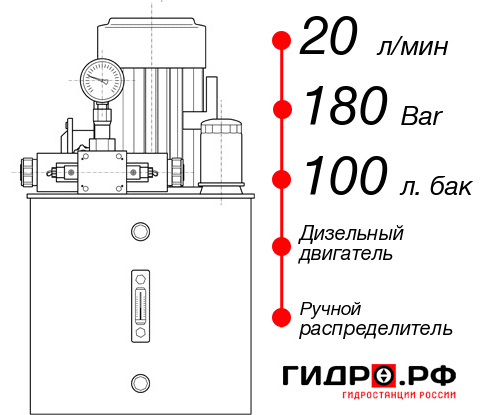 20 л/мин

180 Bar

100 л. бак

Дизельный двигатель

Ручной распределитель

ГИДРО.РФ

ГИДРОСТАНЦИИ РОССИИ