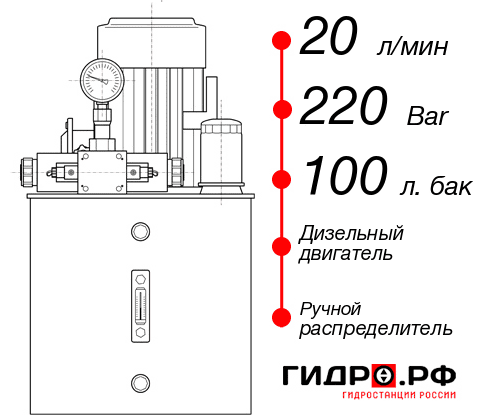 20 л/мин

220 Bar

100 л. бак

Дизельный двигатель

Ручной распределитель

ГИДРО.РФ

ГИДРОСТАНЦИИ РОССИИ