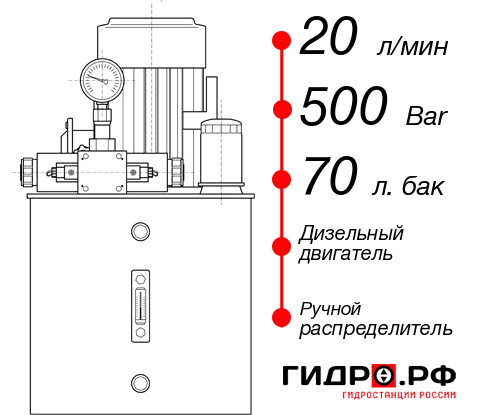 20 л/мин
500 Bar
70 л. бак
Дизельный двигатель
Ручной распределитель
ГИДРО.РФ
ГИДРОСТАНЦИИ РОССИИ