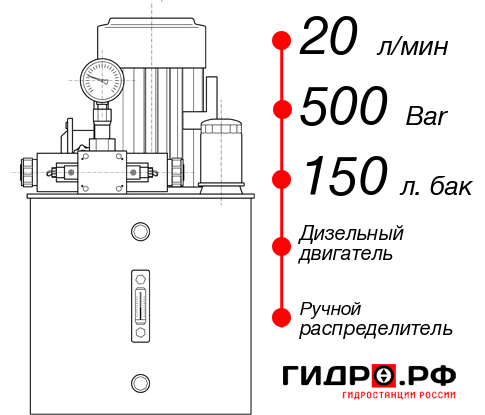 20 л/мин
500 Bar
150 л. бак
Дизельный двигатель
Ручной распределитель
ГИДРО.РФ
ГИДРОСТАНЦИИ РОССИИ