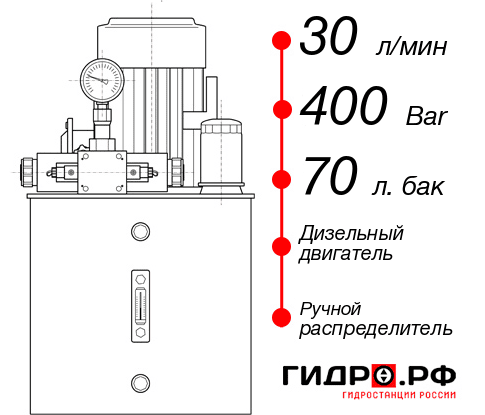 30 л/мин
400 Bar
70 л. бак
Дизельный двигатель
Ручной распределитель
ГИДРО.РФ
ГИДРОСТАНЦИИ РОССИИ