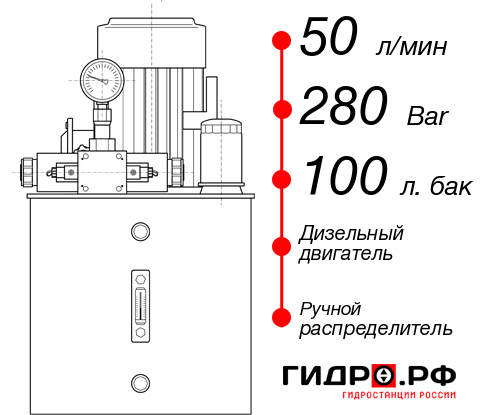 50 л/мин

280 Bar

100 л. бак

Дизельный двигатель

Ручной распределитель

ГИДРО.РФ
ГИДРОСТАНЦИИ РОССИИ