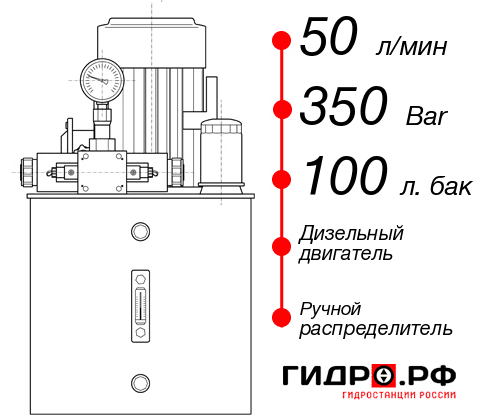 50 л/мин

350 Bar

100 л. бак

Дизельный двигатель

Ручной распределитель

ГИДРО.РФ
ГИДРОСТАНЦИИ РОССИИ