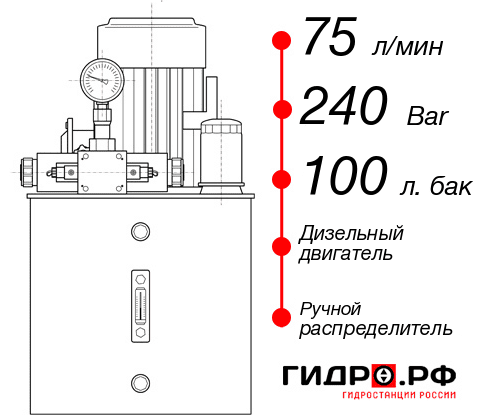 75 л/мин

240 Bar

100 л. бак

Дизельный двигатель

Ручной распределитель

ГИДРО.РФ

ГИДРОСТАНЦИИ РОССИИ