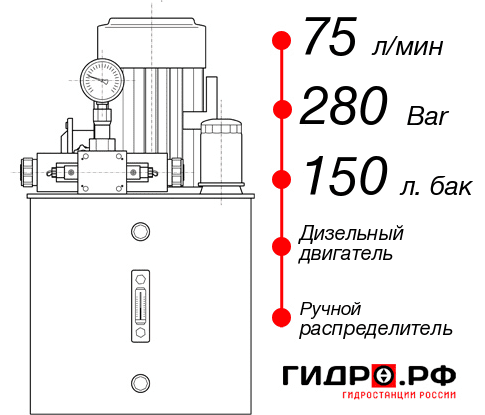 75 л/мин
280 Bar
150 л. бак
Дизельный двигатель
Ручной распределитель
ГИДРО.РФ
ГИДРОСТАНЦИИ РОССИИ