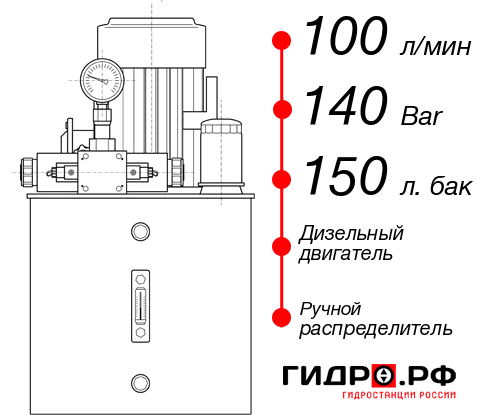 100 л/мин

140 Bar

150 л. бак

Дизельный двигатель

Ручной распределитель

ГИДРО.РФ
ГИДРОСТАНЦИИ РОССИИ