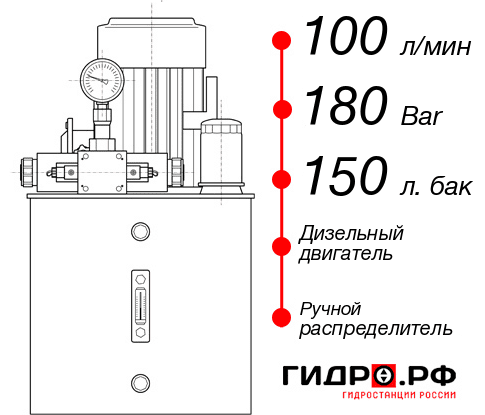 100 л/мин

180 Bar

150 л. бак

Дизельный двигатель

Ручной распределитель

ГИДРО.РФ

ГИДРОСТАНЦИИ РОССИИ