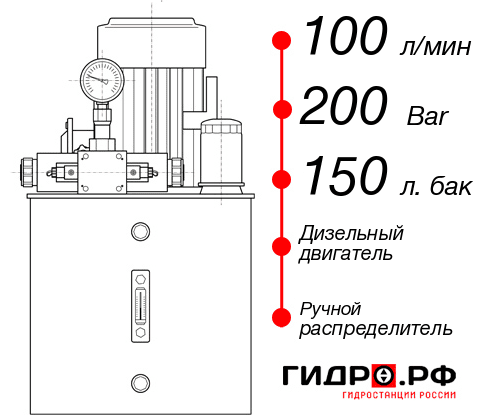 100 л/мин
200 Bar
150 л. бак
Дизельный двигатель
Ручной распределитель
ГИДРО.РФ
ГИДРОСТАНЦИИ РОССИИ