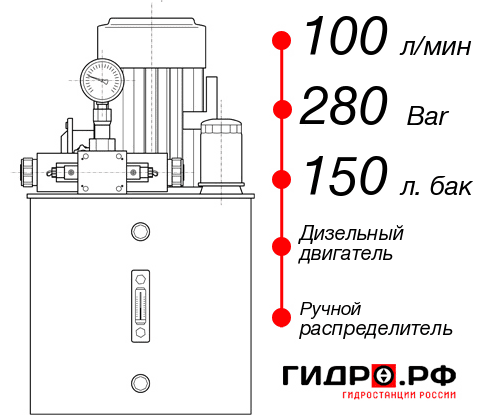 100 л/мин
280 Bar
150 л. бак
Дизельный двигатель
Ручной распределитель
ГИДРО.РФ
ГИДРОСТАНЦИИ РОССИИ