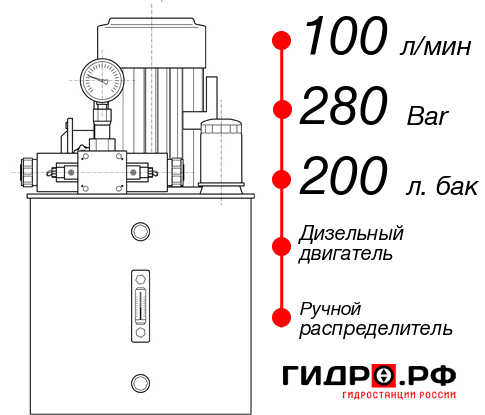 100 л/мин
280 Bar
200 л. бак
Дизельный двигатель
Ручной распределитель
ГИДРО.РФ
ГИДРОСТАНЦИИ РОССИИ