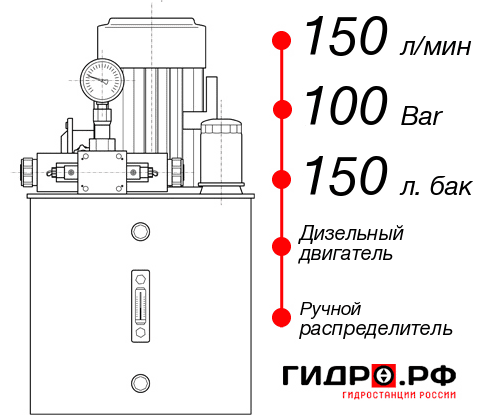 150 л/мин

100 Bar

150 л. бак

Дизельный двигатель

Ручной распределитель

ГИДРО.РФ
ГИДРОСТАНЦИИ РОССИИ