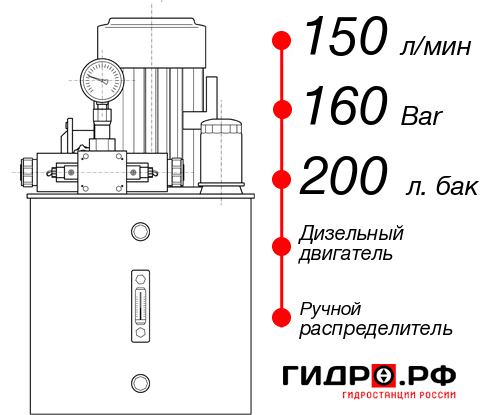 150 л/мин

160 Bar

200 л. бак

Дизельный двигатель

Ручной распределитель

ГИДРО.РФ

ГИДРОСТАНЦИИ РОССИИ