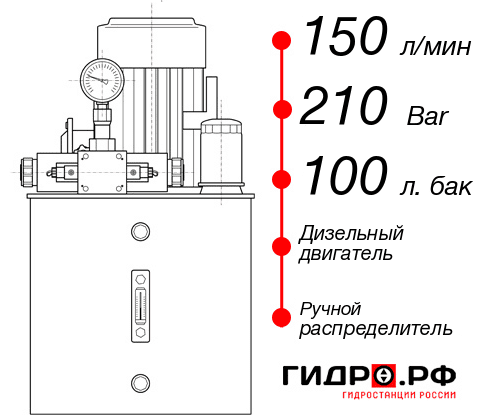 150 л/мин
210 Bar
100 л. бак
Дизельный двигатель
Ручной распределитель
ГИДРО.РФ
ГИДРОСТАНЦИИ РОССИИ