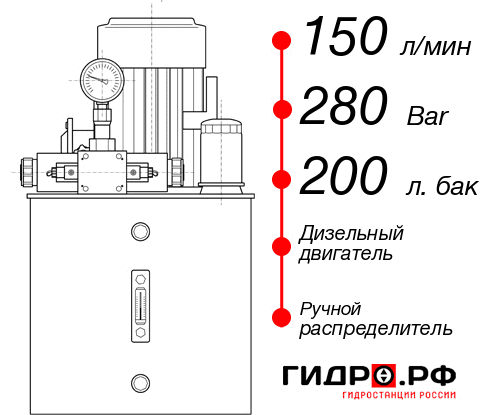 150 л/мин
280 Bar
200 л. бак
Дизельный двигатель
Ручной распределитель
ГИДРО.РФ
ГИДРОСТАНЦИИ РОССИИ