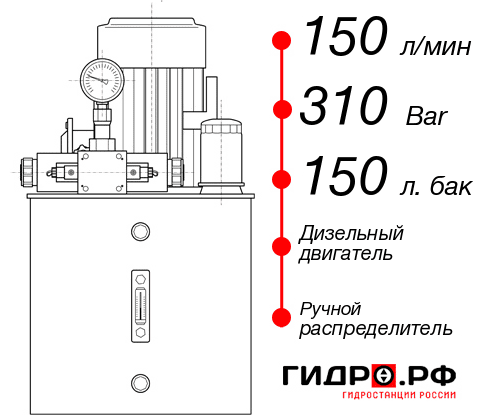 150 л/мин
310 Bar
150 л. бак
Дизельный двигатель
Ручной распределитель
ГИДРО.РФ
ГИДРОСТАНЦИИ РОССИИ