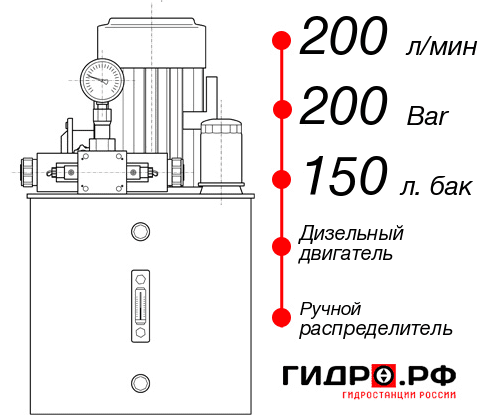 200 л/мин

200 Bar

150 л. бак

Дизельный двигатель

Ручной распределитель

ГИДРО.РФ
ГИДРОСТАНЦИИ РОССИИ