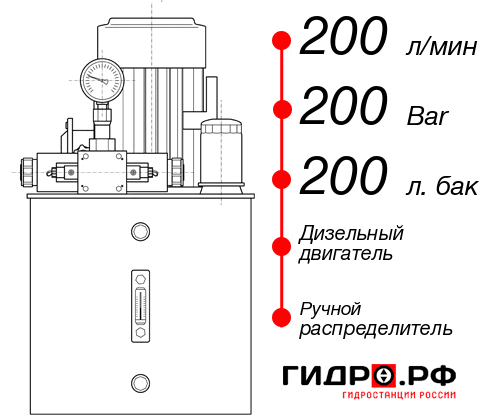 200 л/мин

200 Bar

200 л. бак

Дизельный двигатель

Ручной распределитель

ГИДРО.РФ
ГИДРОСТАНЦИИ РОССИИ