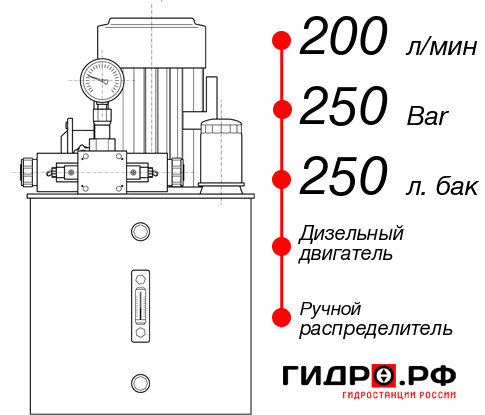 200 л/мин
250 Bar
250 л. бак
Дизельный двигатель
Ручной распределитель
ГИДРО.РФ
ГИДРОСТАНЦИИ РОССИИ