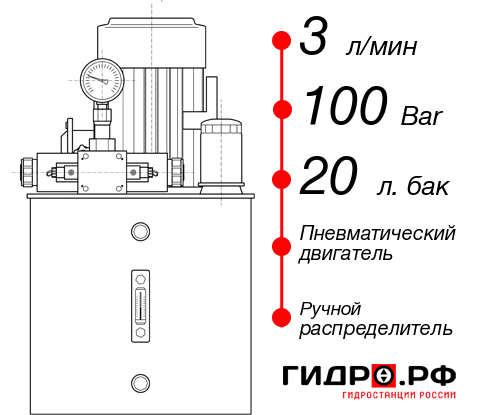 3 л/мин
100 Bar
20 л. бак
Пневматический двигатель
Ручной распределитель
ГИДРО.РФ
ГИДРОСТАНЦИИ РОССИИ