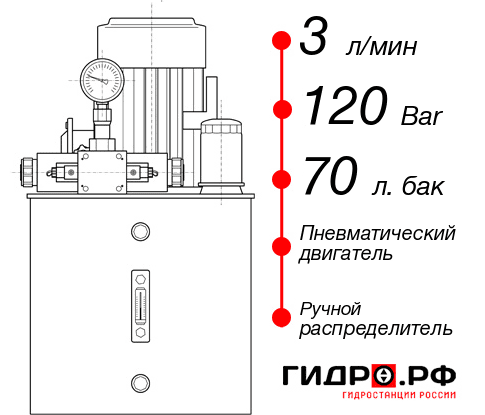 3 л/мин

120 Bar

70 л. бак

Пневматический двигатель

Ручной распределитель

ГИДРО.РФ

ГИДРОСТАНЦИИ РОССИИ