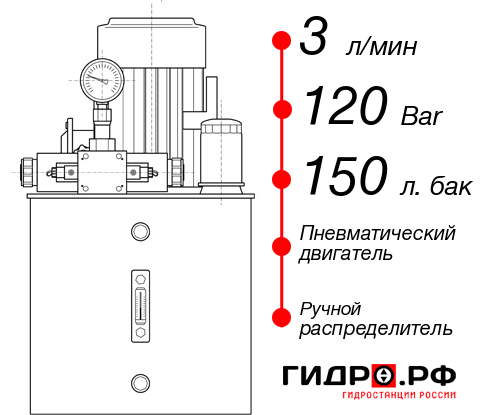 3 л/мин
120 Bar
150 л. бак
Пневматический двигатель
Ручной распределитель
ГИДРО.РФ
ГИДРОСТАНЦИИ РОССИИ