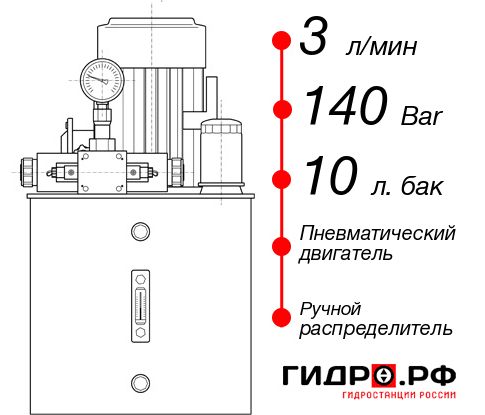 3 л/мин

140 Bar

10 л. бак

Пневматический двигатель

Ручной распределитель

ГИДРО.РФ

ГИДРОСТАНЦИИ РОССИИ