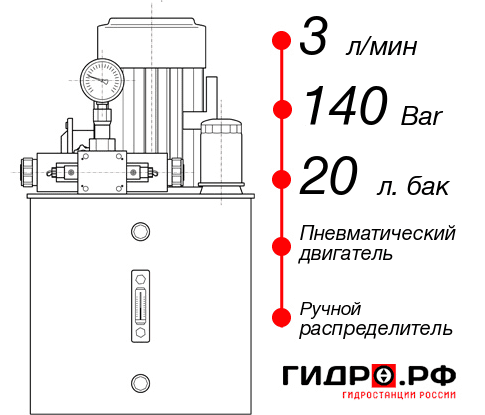 3 л/мин

140 Bar

20 л. бак

Пневматический двигатель

Ручной распределитель

ГИДРО.РФ
ГИДРОСТАНЦИИ РОССИИ