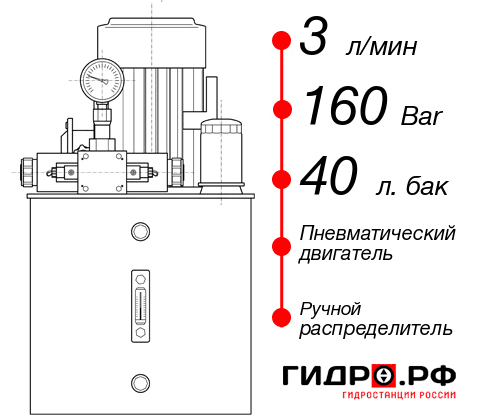 3 л/мин

160 Bar

40 л. бак

Пневматический двигатель

Ручной распределитель

ГИДРО.РФ
ГИДРОСТАНЦИИ РОССИИ