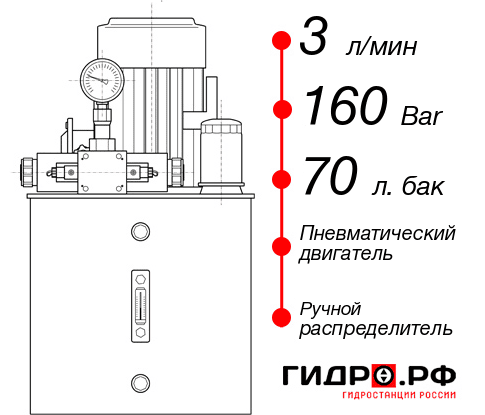 3 л/мин

160 Bar

70 л. бак

Пневматический двигатель

Ручной распределитель

ГИДРО.РФ
ГИДРОСТАНЦИИ РОССИИ