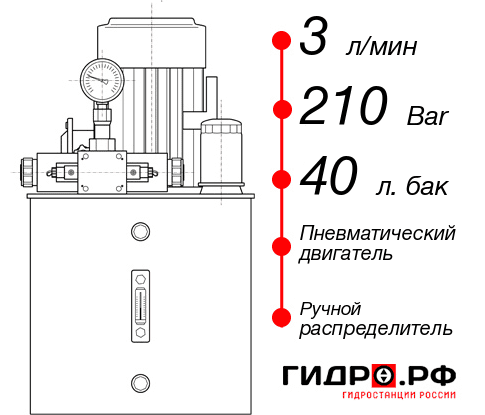 3 л/мин

210 Bar

40 л. бак

Пневматический двигатель

Ручной распределитель

ГИДРО.РФ
ГИДРОСТАНЦИИ РОССИИ