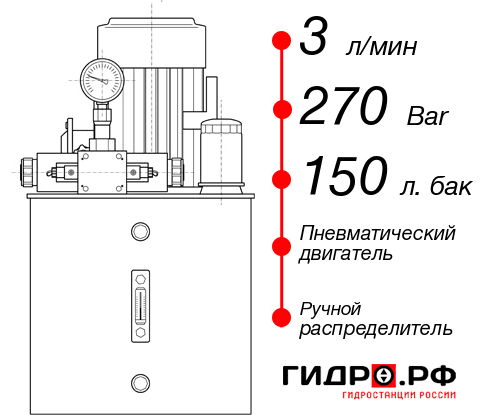 3 л/мин

270 Bar

150 л. бак

Пневматический двигатель

Ручной распределитель

ГИДРО.РФ
ГИДРОСТАНЦИИ РОССИИ