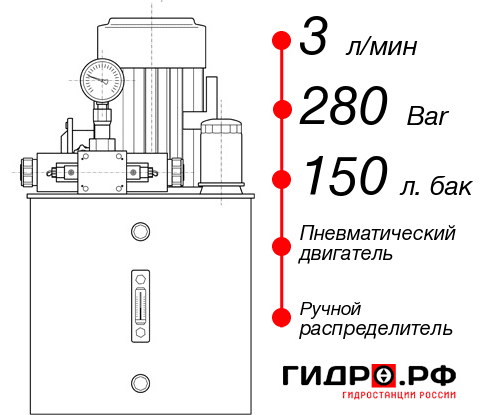 3 л/мин

280 Bar

150 л. бак

Пневматический двигатель

Ручной распределитель

ГИДРО.РФ
ГИДРОСТАНЦИИ РОССИИ