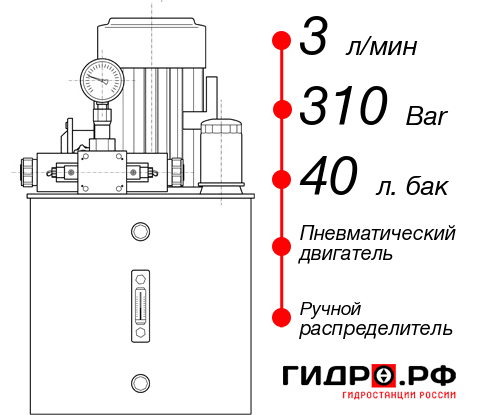 3 л/мин

310 Bar

40 л. бак

Пневматический двигатель

Ручной распределитель

ГИДРО.РФ
ГИДРОСТАНЦИИ РОССИИ