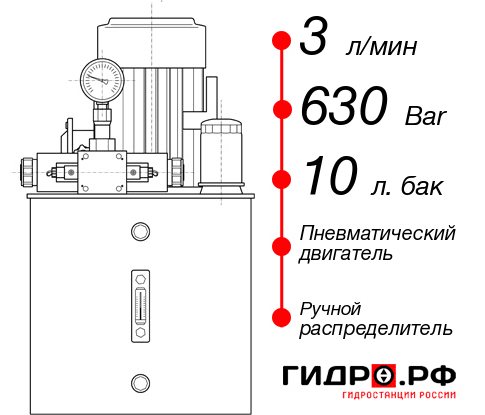 3 л/мин

630 Bar

10 л. бак

Пневматический двигатель

Ручной распределитель

ГИДРО.РФ
ГИДРОСТАНЦИИ РОССИИ