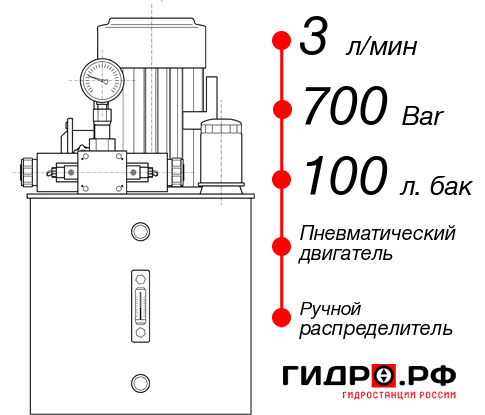 3 л/мин

700 Bar

100 л. бак

Пневматический двигатель

Ручной распределитель

ГИДРО.РФ
ГИДРОСТАНЦИИ РОССИИ