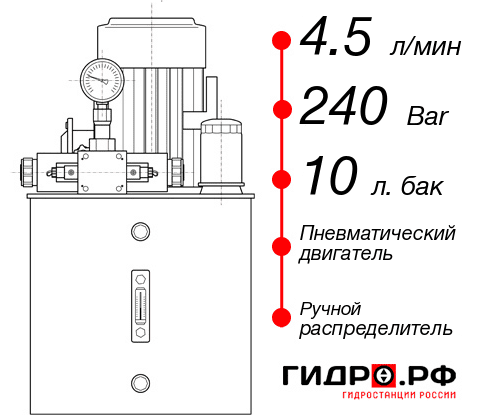 4.5 л/мин

240 Bar

10 л. бак

Пневматический двигатель

Ручной распределитель

ГИДРО.РФ

ГИДРОСТАНЦИИ РОССИИ