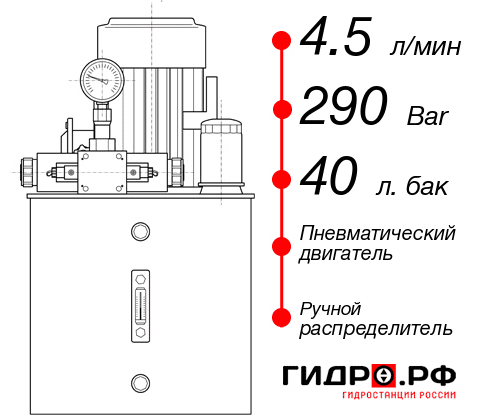 4.5 л/мин

290 Bar

40 л. бак

Пневматический двигатель

Ручной распределитель

ГИДРО.РФ
ГИДРОСТАНЦИИ РОССИИ